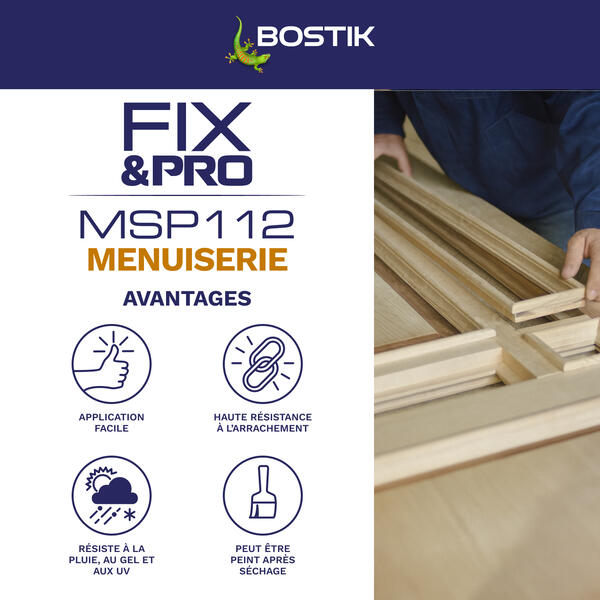 BOSTIK

FIX
&PRO

MSP112
MENUISERIE

AVANTAGES

APPLICATION FACILE

HAUTE RÉSISTANCE À L'ARRACHEMENT

RÉSISTE À LA PLUIE, AU GEL ET AUX UV

PEUT ÊTRE PEINT APRÈS SÉCHAGE