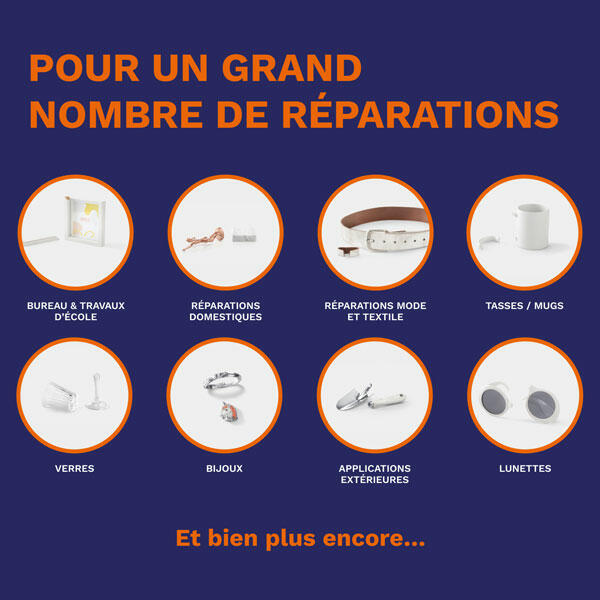 POUR UN GRAND NOMBRE DE RÉPARATIONS

BUREAU & TRAVAUX D'ÉCOLE

RÉPARATIONS DOMESTIQUES

RÉPARATIONS MODE ET TEXTILE

TASSES / MUGS

VERRES

BIJOUX

APPLICATIONS EXTÉRIEURES

LUNETTES

Et bien plus encore...